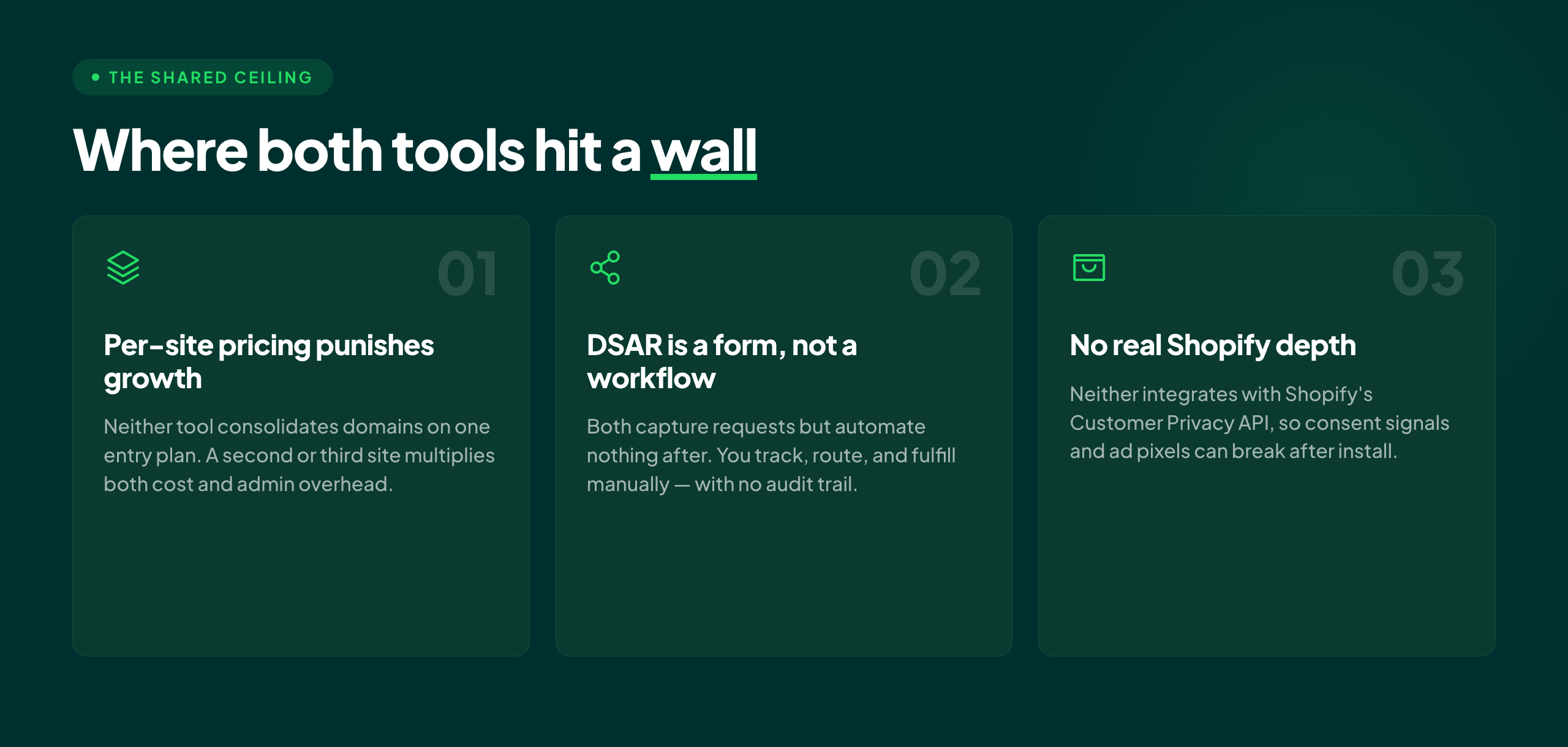 • THE SHARED CEILING

Where both tools hit a wall

01

Per-site pricing punishes growth

Neither tool consolidates domains on one entry plan. A second or third site multiplies both cost and admin overhead.

02

DSAR is a form, not a workflow

Both capture requests but automate nothing after. You track, route, and fulfill manually — with no audit trail.

03

No real Shopify depth

Neither integrates with Shopify's Customer Privacy API, so consent signals and ad pixels can break after install.