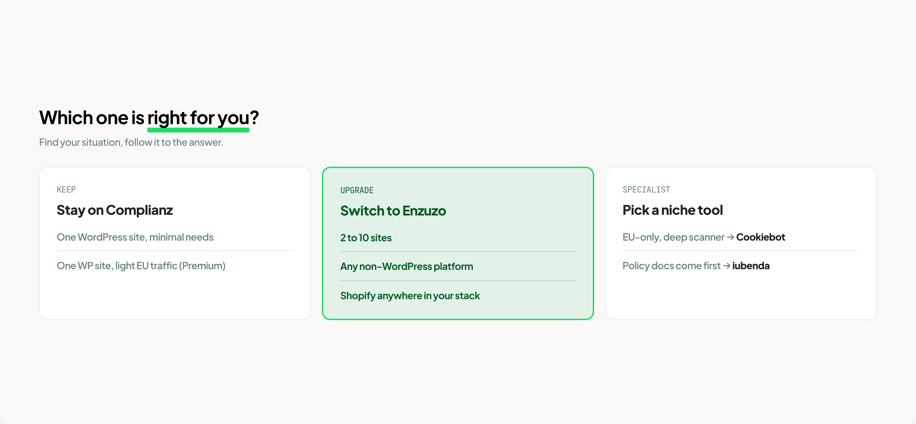 Which one is right for you?

Find your situation, follow it to the answer.

KEEP

Stay on Complianz

One WordPress site, minimal needs

One WP site, light EU traffic (Premium)

UPGRADE

Switch to Enzuzo

2 to 10 sites

Any non-WordPress platform

Shopify anywhere in your stack

SPECIALIST

Pick a niche tool

EU-only, deep scanner → Cookiebot

Policy docs come first → iubenda